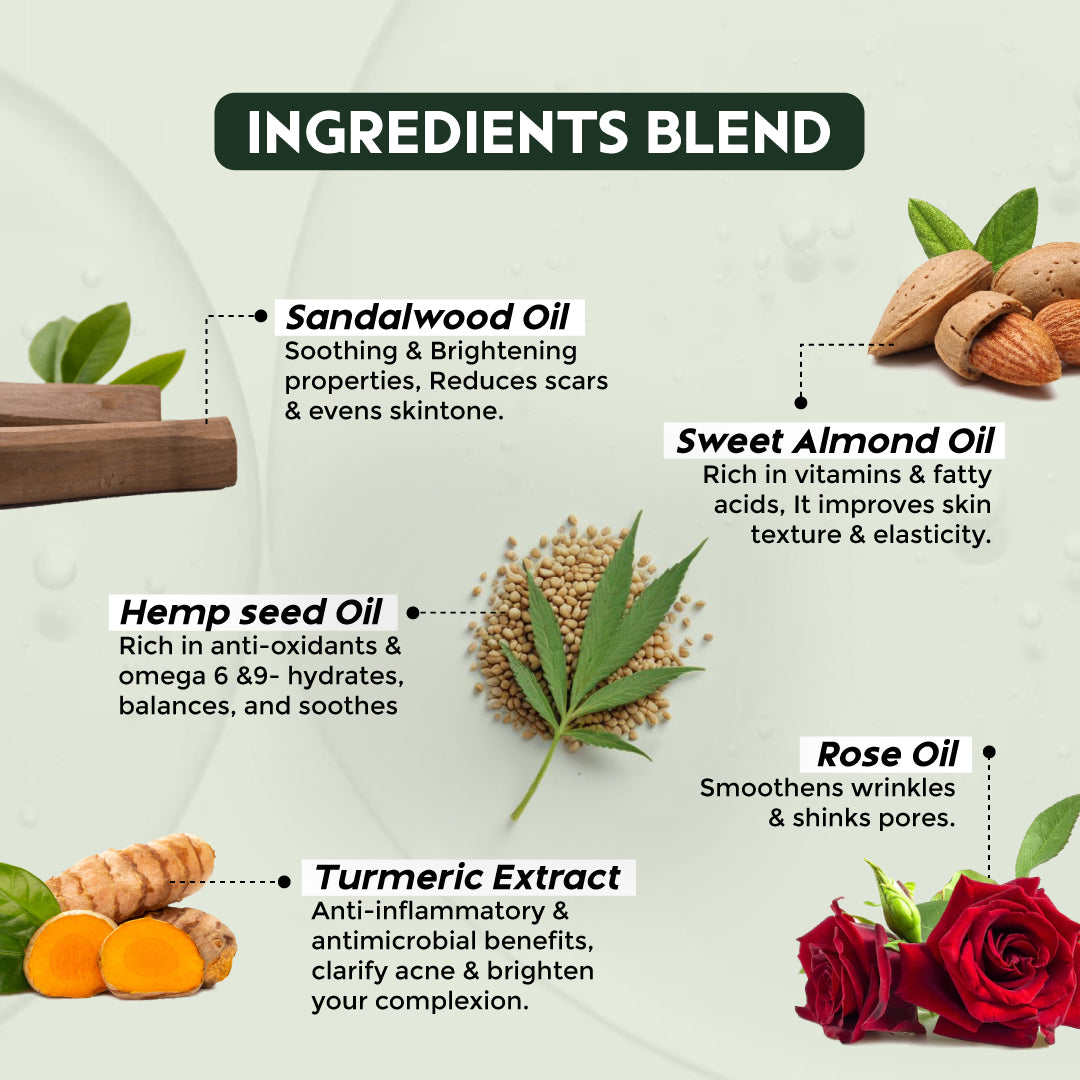 INGREDIENTS BLEND

Sandalwood Oil
Soothing & Brightening properties, Reduces scars & evens skintone.

Sweet Almond Oil
Rich in vitamins & fatty acids, It improves skin texture & elasticity.

Hemp seed Oil
Rich in anti-oxidants & omega 6 &9- hydrates, balances, and soothes

Rose Oil
Smoothens wrinkles & shinks pores.

Turmeric Extract
Anti-inflammatory & antimicrobial benefits, clarify acne & brighten your complexion.